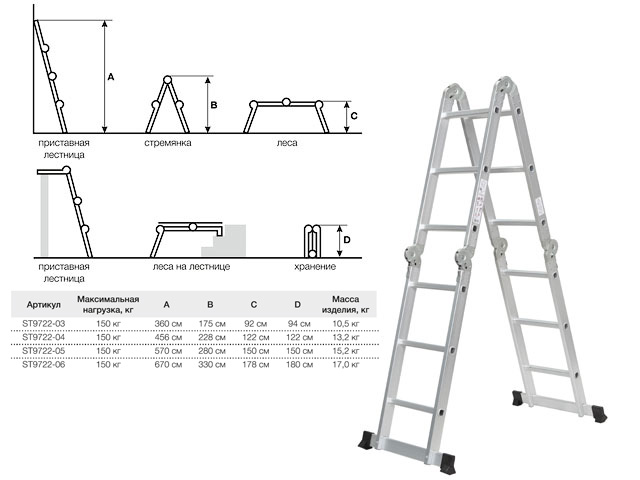 A

B

C

приставная лестница

стремянка

леса

D

приставная лестница

леса на лестнице

хранение

| Артикул | Максимальная нагрузка, кг | A | B | C | D | Масса изделия, кг |
|---|---|---|---|---|---|---|
| ST9722-03 | 150 кг | 360 см | 175 см | 92 см | 94 см | 10,5 кг |
| ST9722-04 | 150 кг | 456 см | 228 см | 122 см | 122 см | 13,2 кг |
| ST9722-05 | 150 кг | 570 см | 280 см | 150 см | 150 см | 15,2 кг |
| ST9722-06 | 150 кг | 670 см | 330 см | 178 см | 180 см | 17,0 кг |