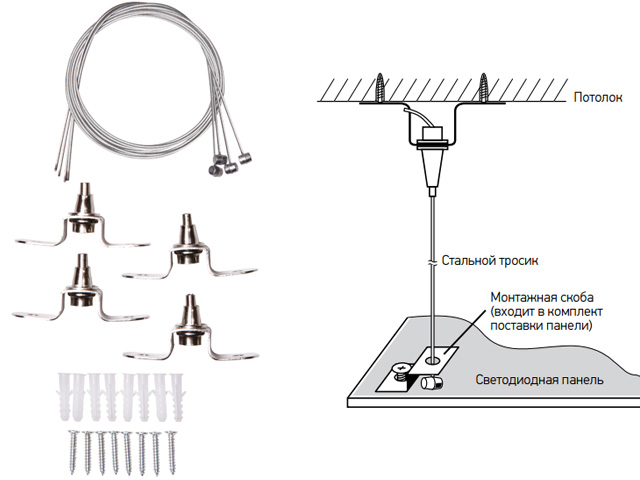 Потолок

Стальной тросик

Монтажная скоба (входит в комплект поставки панели)

Светодиодная панель