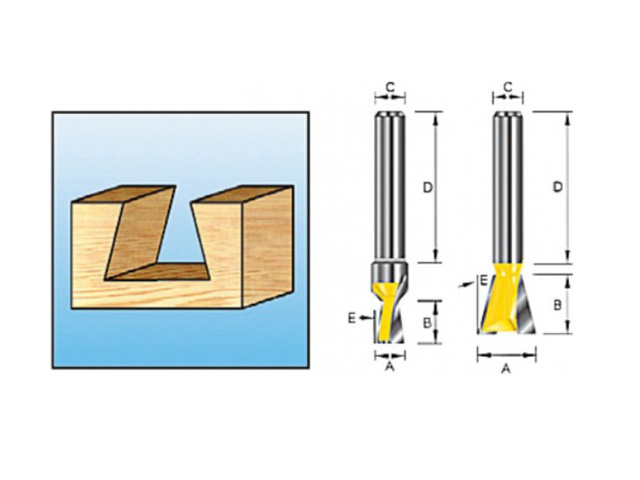 C
D
E
B
A
C
D
E
B
A